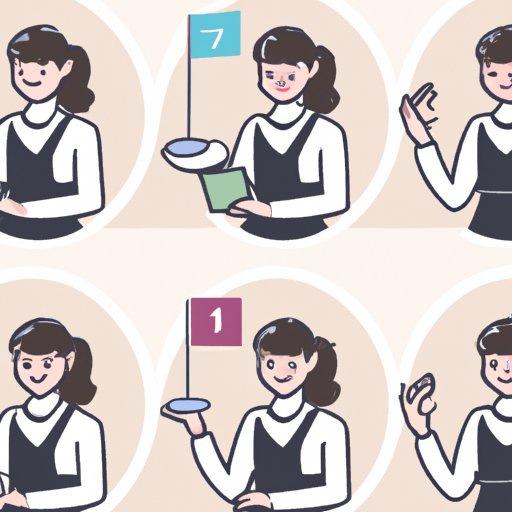 7

1